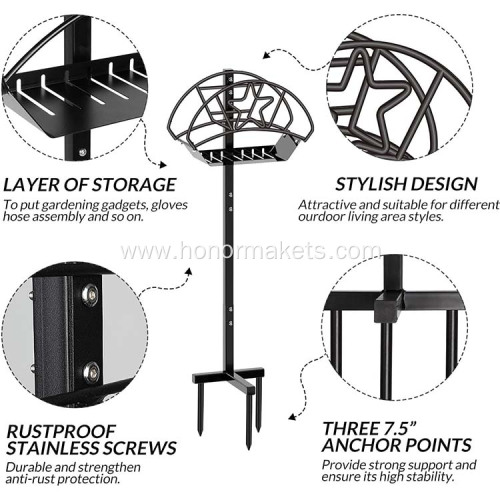 LAYER OF STORAGE
To put gardening gadgets, gloves hose assembly and so on.

STYLISH DESIGN
Attractive and suitable for different ourdoor living area styles.

www.honormakets.com

RUSTPROOF STAINLESS SCREWS
Durable and strengthen anti-rust protection.

THREE 7.5" ANCHOR POINTS
Provide strong support and ensure its high stability.